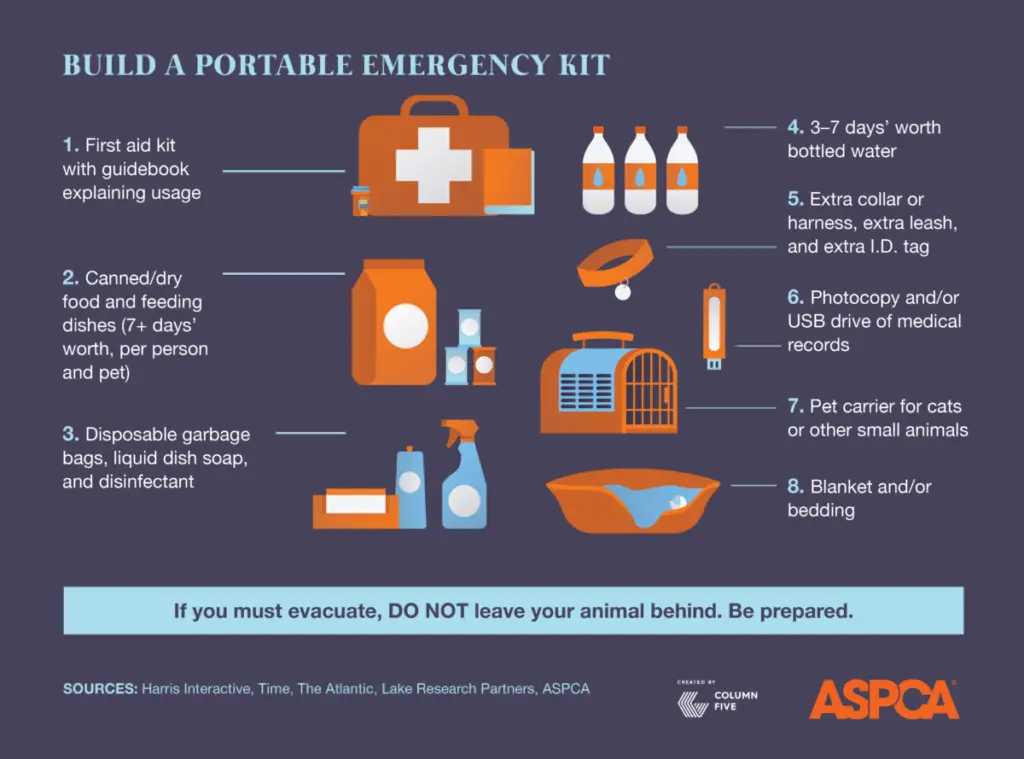 BUILD A PORTABLE EMERGENCY KIT

1. First aid kit with guidebook explaining usage

2. Canned/dry food and feeding dishes (7+ days' worth, per person and pet)

3. Disposable garbage bags, liquid dish soap, and disinfectant

4. 3–7 days' worth bottled water

5. Extra collar or harness, extra leash, and extra I.D. tag

6. Photocopy and/or USB drive of medical records

7. Pet carrier for cats or other small animals

8. Blanket and/or bedding

If you must evacuate, DO NOT leave your animal behind. Be prepared.

SOURCES: Harris Interactive, Time, The Atlantic, Lake Research Partners, ASPCA

CREATED BY COLUMN FIVE

ASPCA